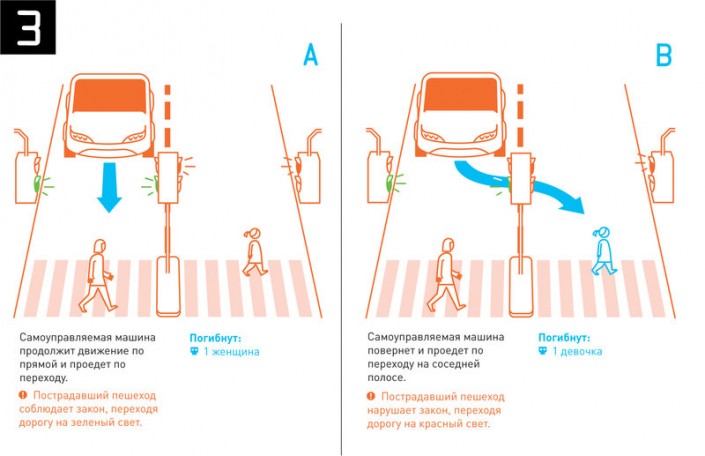 3

A

Самоуправляемая машина продолжит движение по прямой и проедет по переходу.

Пострадавший пешеход соблюдает закон, переходя дорогу на зеленый свет.

Погибнут:
1 женщина

B

Самоуправляемая машина повернет и проедет по переходу на соседней полосе.

Пострадавший пешеход нарушает закон, переходя дорогу на красный свет.

Погибнут:
1 девочка