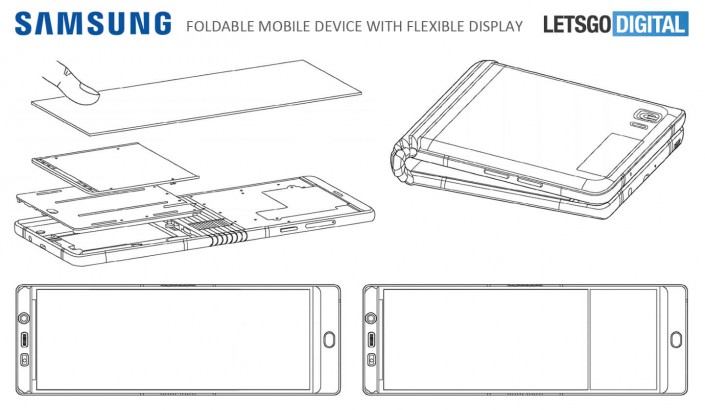 SAMSUNG FOLDABLE MOBILE DEVICE WITH FLEXIBLE DISPLAY

LETSGO DIGITAL